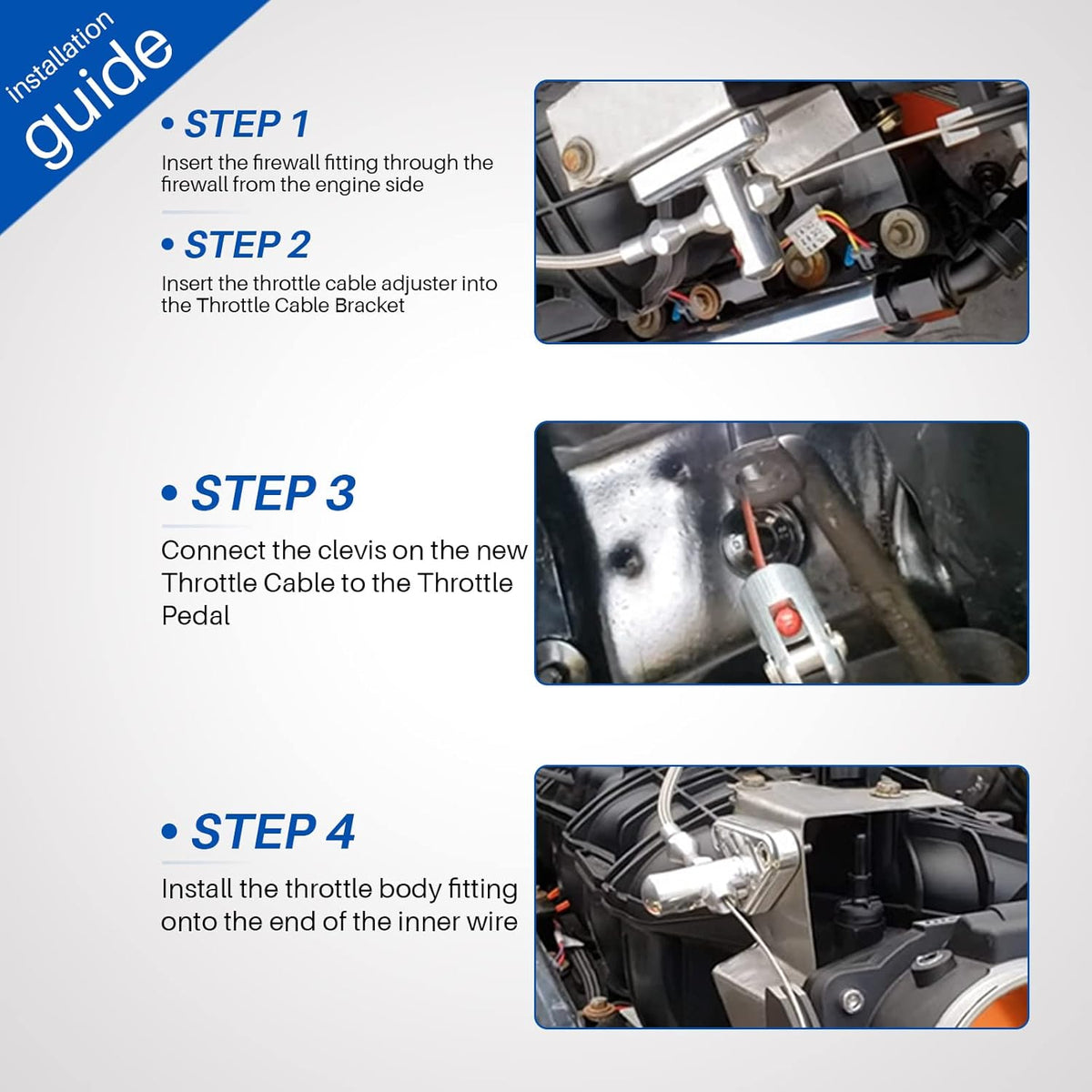 installation guide

• STEP 1

Insert the firewall fitting through the firewall from the engine side

• STEP 2

Insert the throttle cable adjuster into the Throttle Cable Bracket

• STEP 3

Connect the clevis on the new Throttle Cable to the Throttle Pedal

• STEP 4

Install the throttle body fitting onto the end of the inner wire