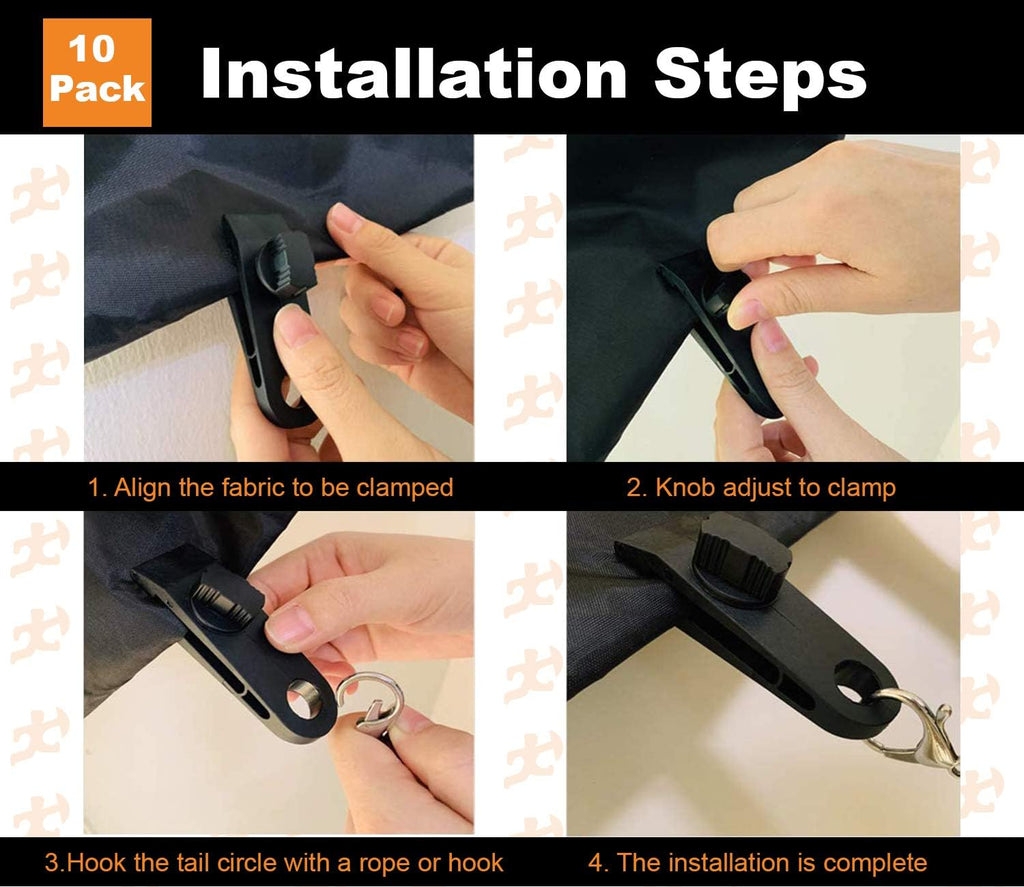 10 Pack

Installation Steps

1. Align the fabric to be clamped

2. Knob adjust to clamp

3.Hook the tail circle with a rope or hook

4. The installation is complete